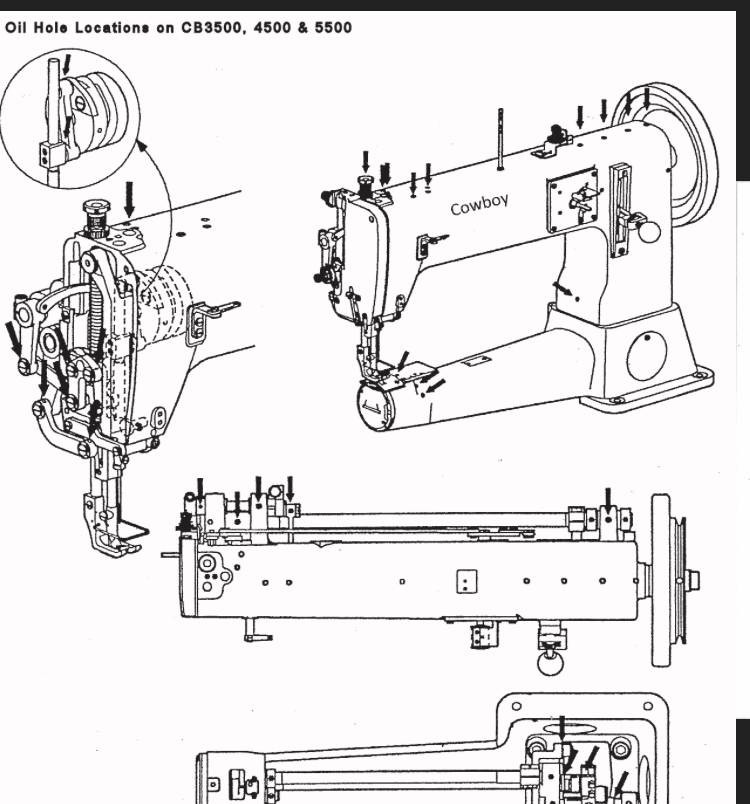 Oil Hole Locations on CB3500, 4500 & 5500

Cowboy