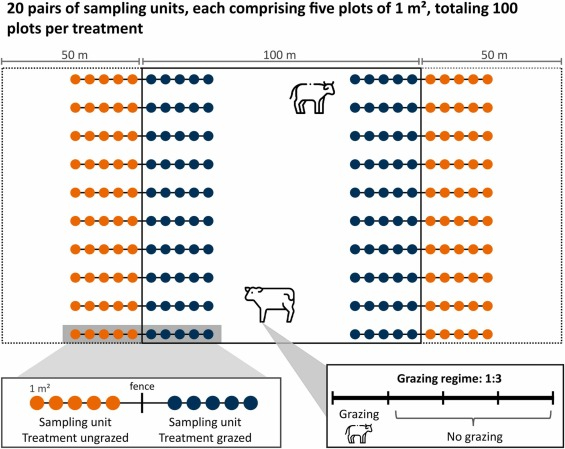 20 pairs of sampling units, each comprising five plots of 1 m², totaling 100 plots per treatment

50 m

100 m

50 m

1 m²

fence

Sampling unit
Treatment ungrazed

Sampling unit
Treatment grazed

Grazing regime: 1:3

Grazing

No grazing