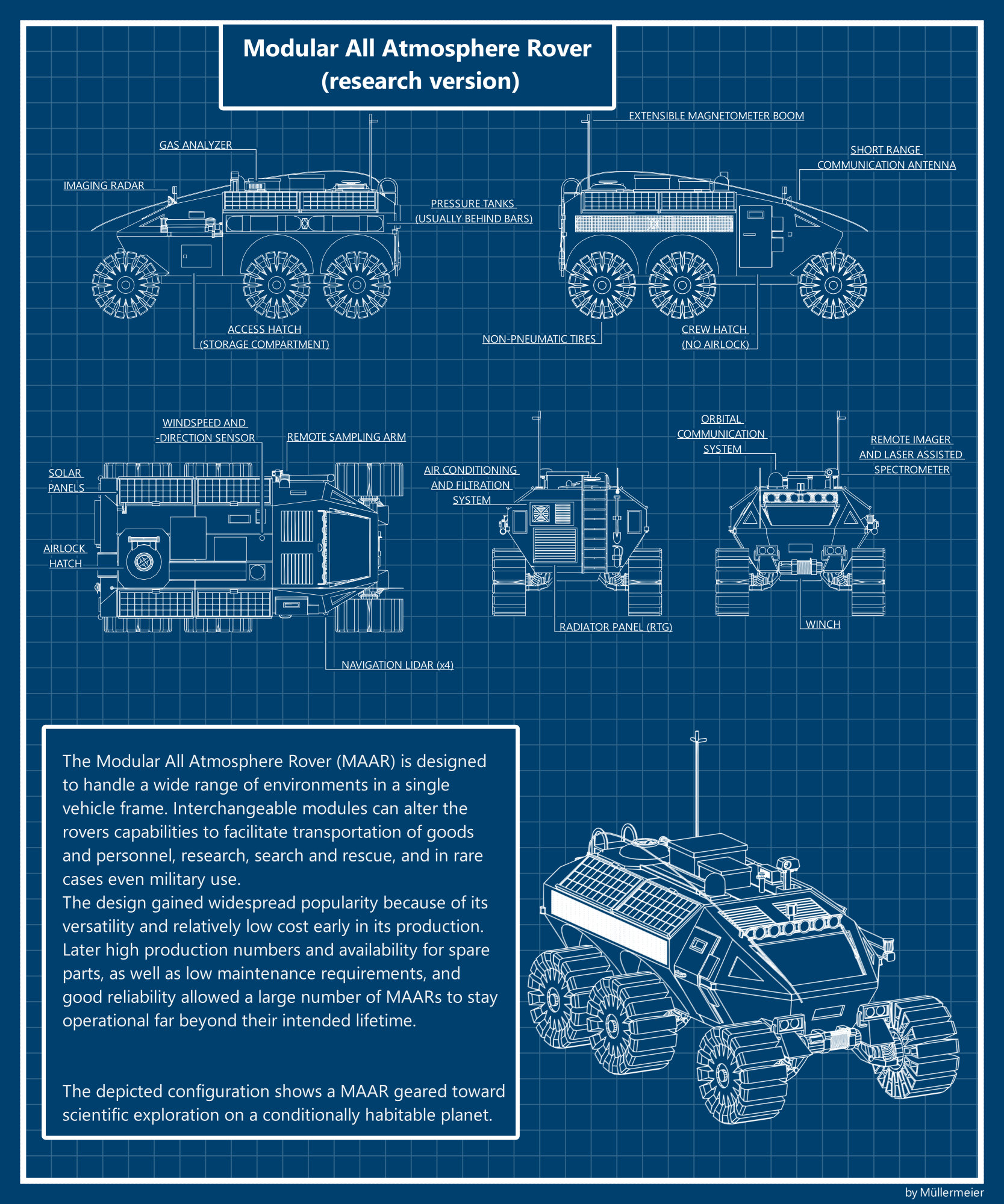 Modular All Atmosphere Rover
(research version)

GAS ANALYZER

IMAGING RADAR

PRESSURE TANKS
(USUALLY BEHIND BARS)

ACCESS HATCH
(STORAGE COMPARTMENT)

EXTENSIBLE MAGNETOMETER BOOM

SHORT RANGE
COMMUNICATION ANTENNA

NON-PNEUMATIC TIRES

CREW HATCH
(NO AIRLOCK)

WINDSPEED AND
-DIRECTION SENSOR

REMOTE SAMPLING ARM

SOLAR
PANELS

AIRLOCK
HATCH

NAVIGATION LIDAR (x4)

AIR CONDITIONING
AND FILTRATION
SYSTEM

RADIATOR PANEL (RTG)

ORBITAL
COMMUNICATION
SYSTEM

REMOTE IMAGER
AND LASER ASSISTED
SPECTROMETER

WINCH

The Modular All Atmosphere Rover (MAAR) is designed to handle a wide range of environments in a single vehicle frame. Interchangeable modules can alter the rovers capabilities to facilitate transportation of goods and personnel, research, search and rescue, and in rare cases even military use.
The design gained widespread popularity because of its versatility and relatively low cost early in its production. Later high production numbers and availability for spare parts, as well as low maintenance requirements, and good reliability allowed a large number of MAARs to stay operational far beyond their intended lifetime.

The depicted configuration shows a MAAR geared toward scientific exploration on a conditionally habitable planet.

by Müllermeier