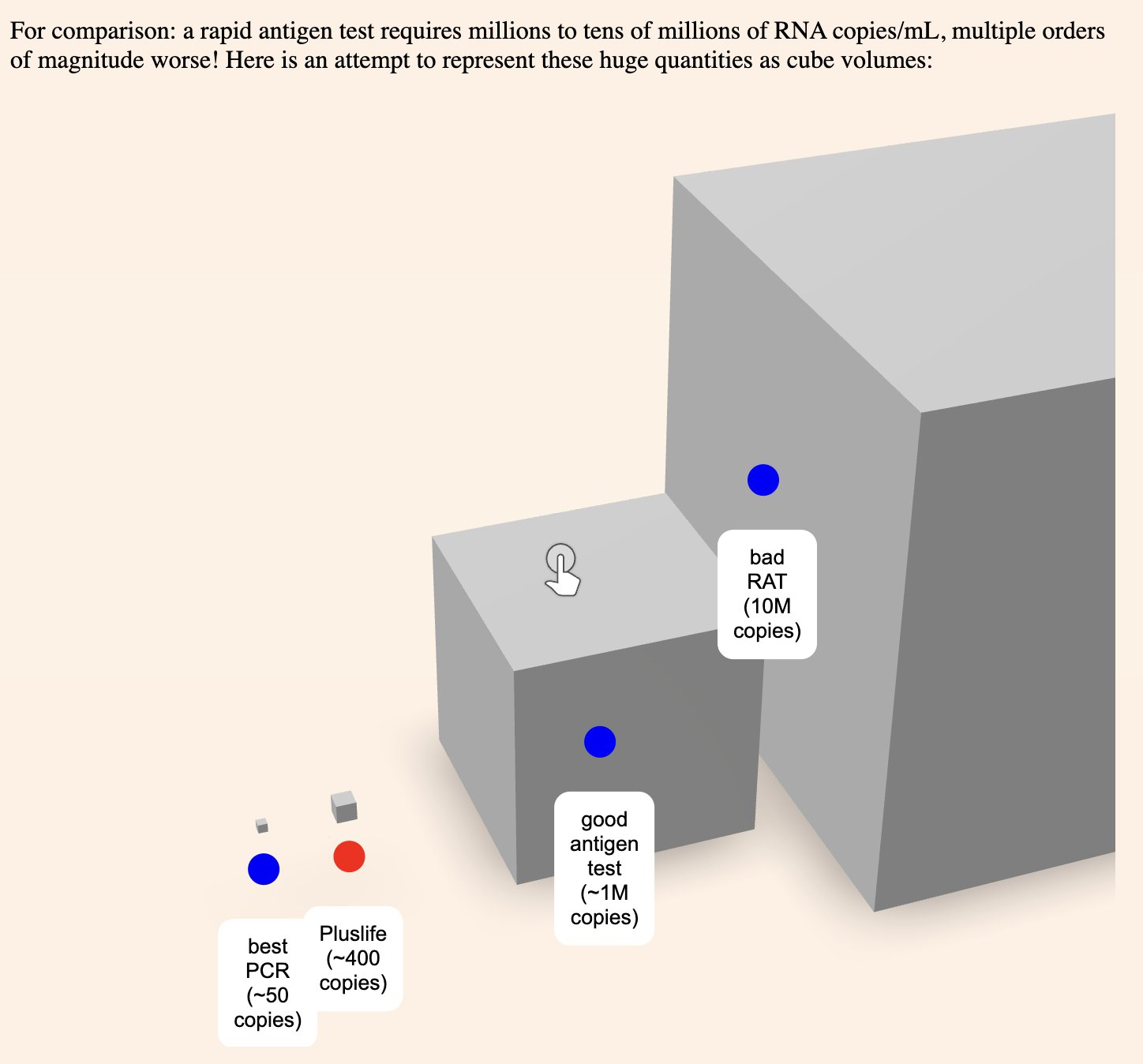 For comparison: a rapid antigen test requires millions to tens of millions of RNA copies/mL, multiple orders of magnitude worse! Here is an attempt to represent these huge quantities as cube volumes:

bad RAT (10M copies)

good antigen test (~1M copies)

best PCR (~50 copies)

Pluslife (~400 copies)