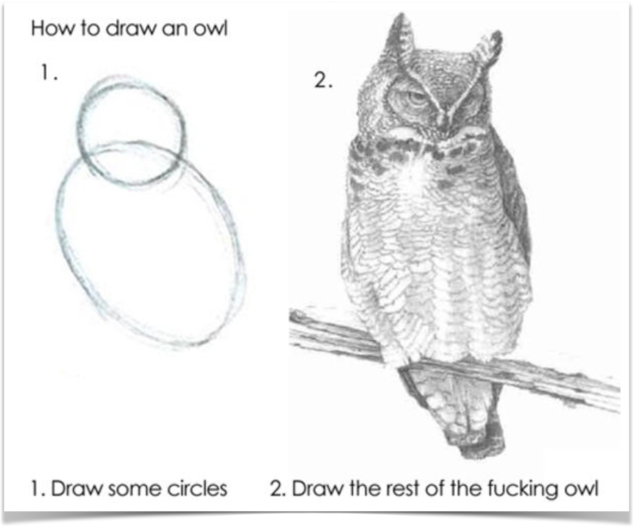 How to draw an owl

1.

2.

1. Draw some circles

2. Draw the rest of the fucking owl