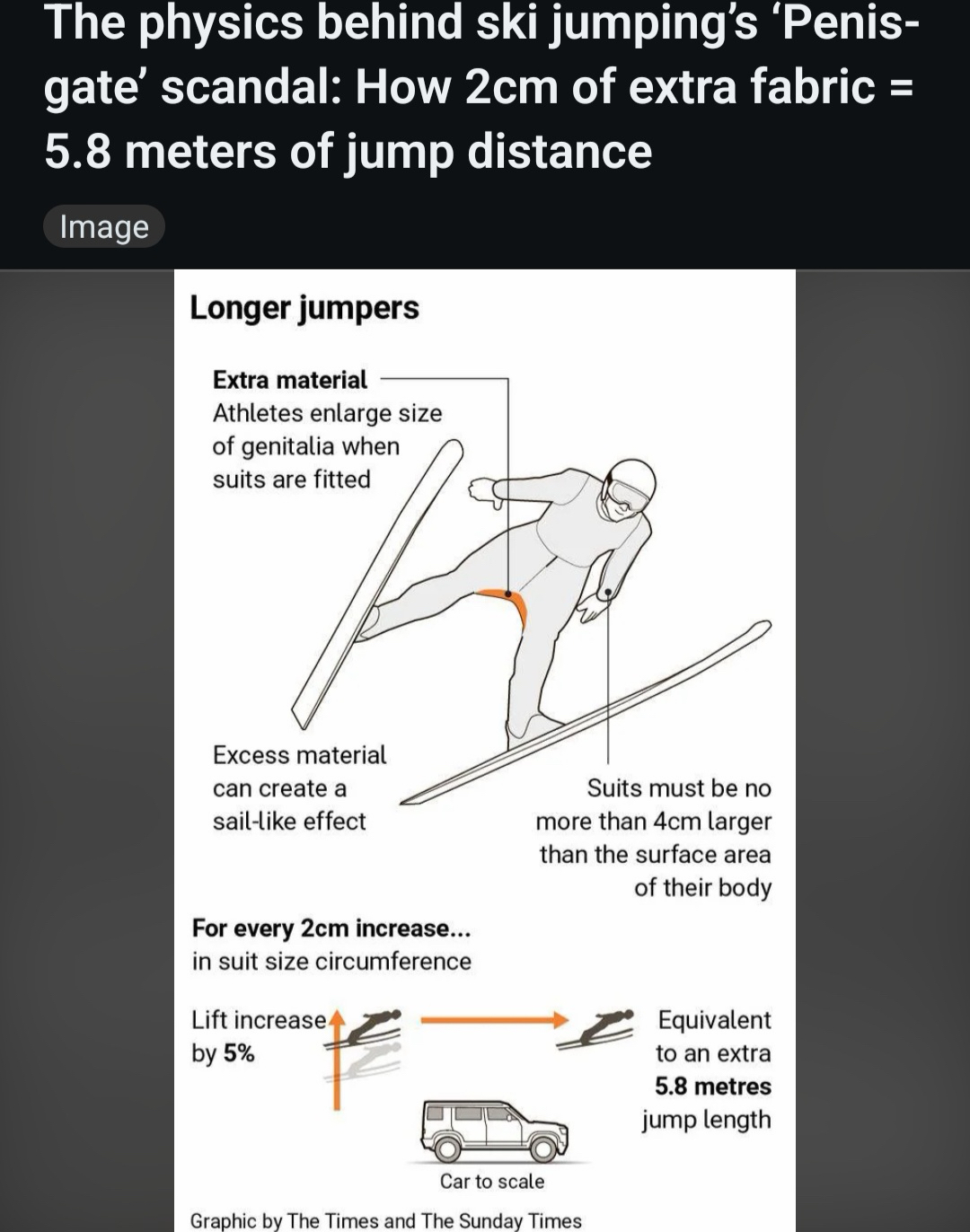 The physics behind ski jumping's 'Penis-gate' scandal: How 2cm of extra fabric = 5.8 meters of jump distance

Image

Longer jumpers

Extra material
Athletes enlarge size of genitalia when suits are fitted

Excess material can create a sail-like effect

Suits must be no more than 4cm larger than the surface area of their body

For every 2cm increase...
in suit size circumference

Lift increase by 5%

Equivalent to an extra 5.8 metres jump length

Car to scale

Graphic by The Times and The Sunday Times